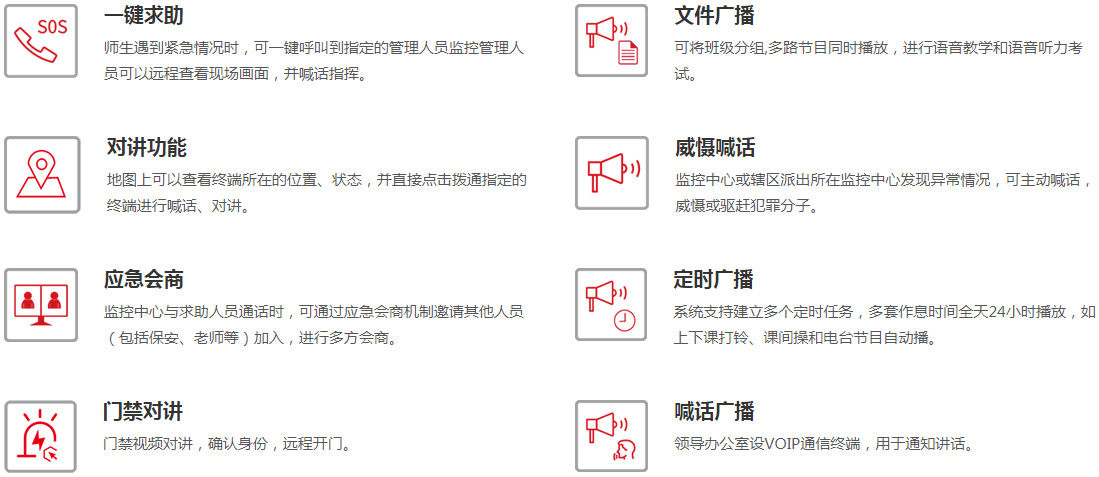 SOS

一键求助

师生遇到紧急情况时，可一键呼叫到指定的管理人员监控管理人员可以远程查看现场画面，并喊话指挥。

对讲功能

地图上可以查看终端所在的位置、状态，并直接点击拨通指定的终端进行喊话、对讲。

应急会商

监控中心与求助人员通话时，可通过应急会商机制邀请其他人员（包括保安、老师等）加入，进行多方会商。

门禁对讲

门禁视频对讲，确认身份，远程开门。

文件广播

可将班级分组,多路节目同时播放，进行语音教学和语音听力考试。

威慑喊话

监控中心或辖区派出所在监控中心发现异常情况，可主动喊话，威慑或驱赶犯罪分子。

定时广播

系统支持建立多个定时任务，多套作息时间全天24小时播放，如上下课打铃、课间操和电台节目自动播。

喊话广播

领导办公室设VOIP通信终端，用于通知讲话。